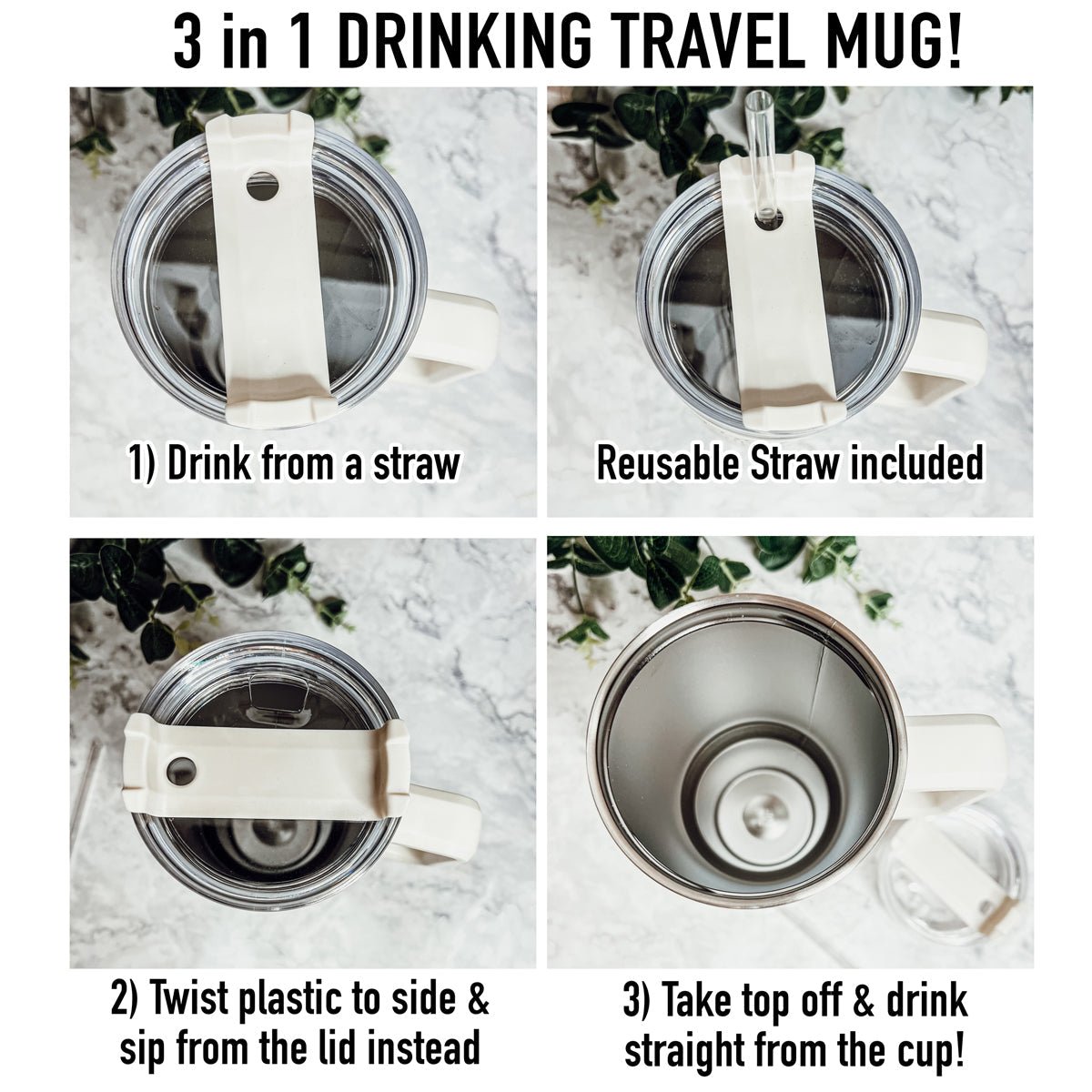 3 in 1 DRINKING TRAVEL MUG!

1) Drink from a straw

Reusable Straw included

2) Twist plastic to side & sip from the lid instead

3) Take top off & drink straight from the cup!